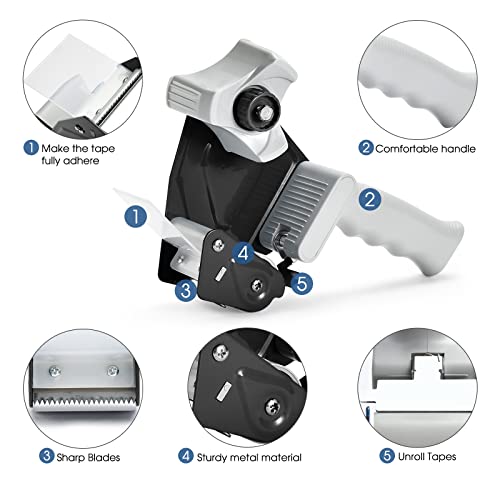 1 Make the tape fully adhere

2 Comfortable handle

1

2

4

3

5

3 Sharp Blades

4 Sturdy metal material

5 Unroll Tapes