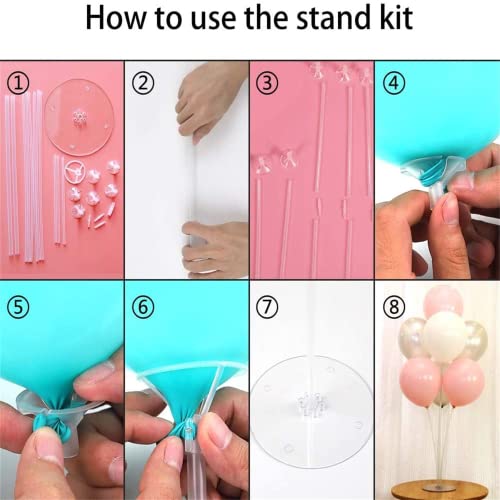 How to use the stand kit

①

②

③

④

⑤

⑥

⑦

⑧