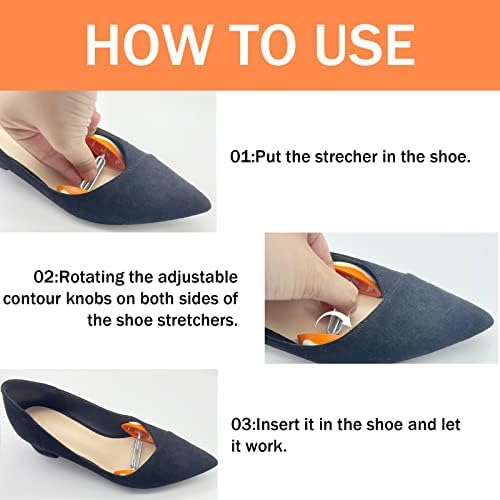 HOW TO USE

01:Put the strecher in the shoe.

02:Rotating the adjustable contour knobs on both sides of the shoe stretchers.

03:Insert it in the shoe and let it work.