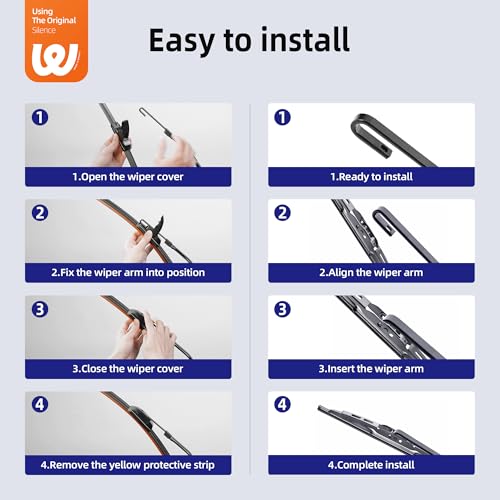 Using
The Original
Silence

Easy to install

1
1.Open the wiper cover

2
2.Fix the wiper arm into position

3
3.Close the wiper cover

4
4.Remove the yellow protective strip

1
1.Ready to install

2
2.Align the wiper arm

3
3.Insert the wiper arm

4
4.Complete install