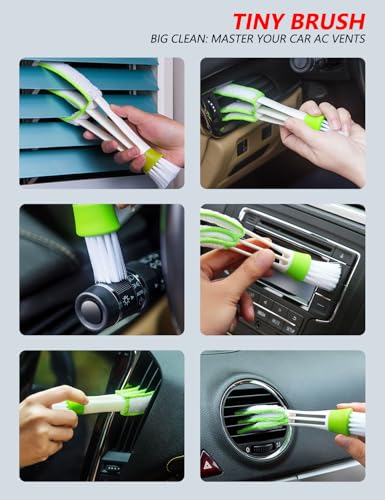 TINY BRUSH
BIG CLEAN: MASTER YOUR CAR AC VENTS