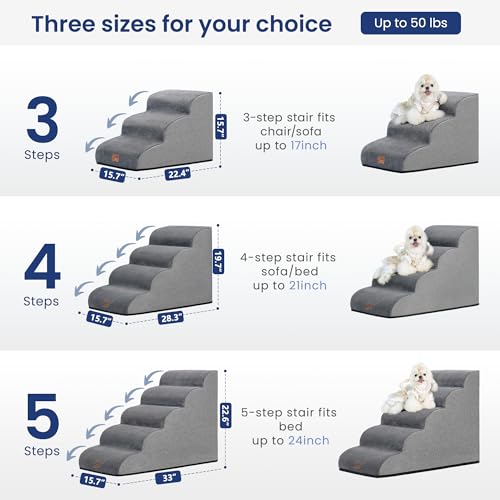 Three sizes for your choice

Up to 50 lbs

3
Steps

15.7"
15.7"
22.4"

3-step stair fits chair/sofa up to 17inch

4
Steps

19.7"
15.7"
28.3"

4-step stair fits sofa/bed up to 21inch

5
Steps

22.6"
15.7"
33"

5-step stair fits bed up to 24inch