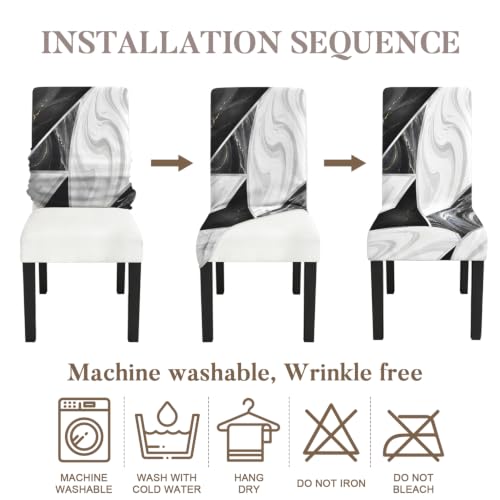 INSTALLATION SEQUENCE

Machine washable, Wrinkle free

MACHINE WASHABLE

WASH WITH COLD WATER

HANG DRY

DO NOT IRON

DO NOT BLEACH