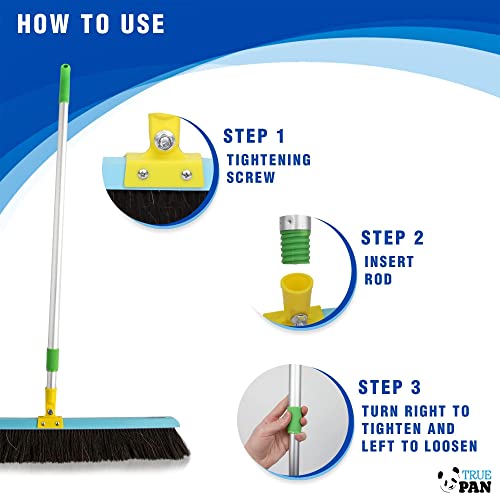 HOW TO USE

STEP 1
TIGHTENING SCREW

STEP 2
INSERT ROD

STEP 3
TURN RIGHT TO TIGHTEN AND LEFT TO LOOSEN

TRUE PAN