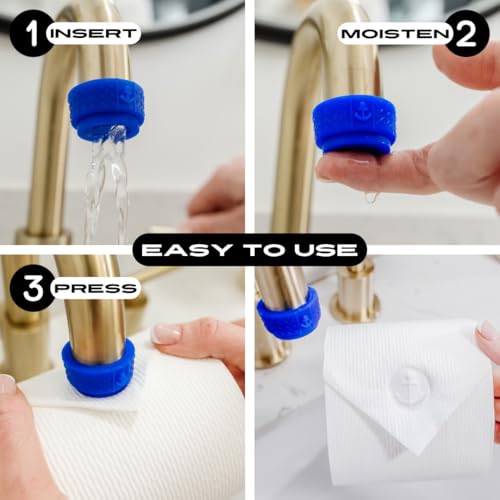 1 INSERT

MOISTEN 2

EASY TO USE

3 PRESS