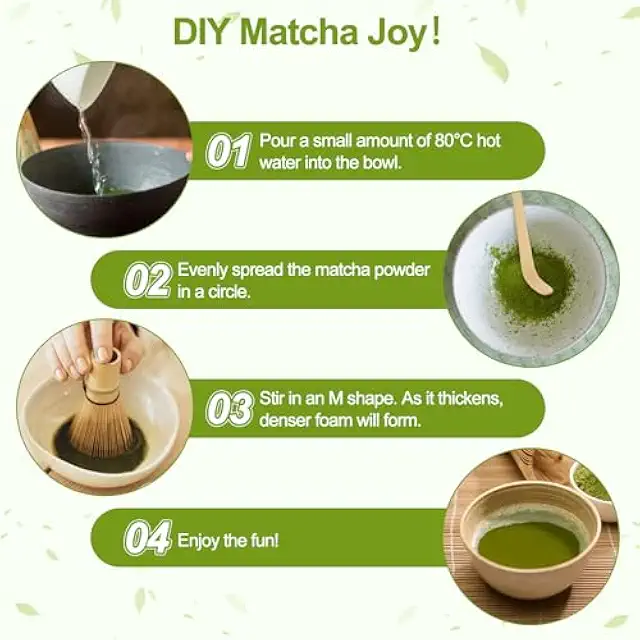 DIY Matcha Joy!

01 Pour a small amount of 80°C hot water into the bowl.

02 Evenly spread the matcha powder in a circle.

03 Stir in an M shape. As it thickens, denser foam will form.

04 Enjoy the fun!