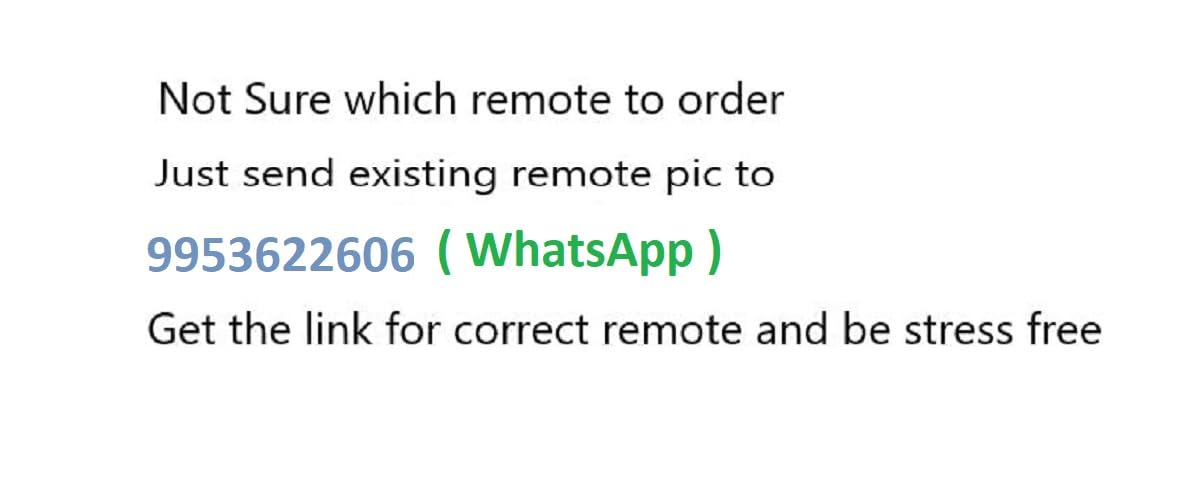 Not Sure which remote to order

Just send existing remote pic to

9953622606 ( WhatsApp )

Get the link for correct remote and be stress free