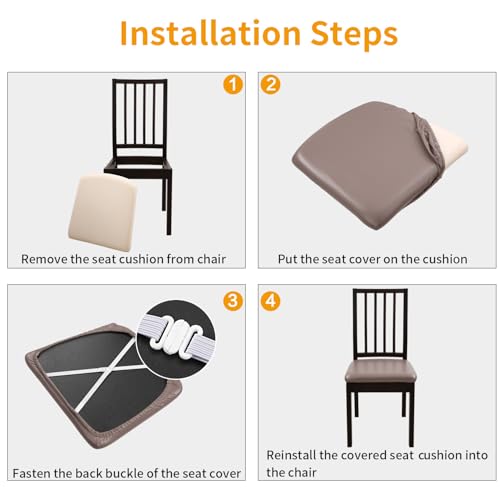 Installation Steps

1

Remove the seat cushion from chair

2

Put the seat cover on the cushion

3

Fasten the back buckle of the seat cover

4

Reinstall the covered seat cushion into the chair