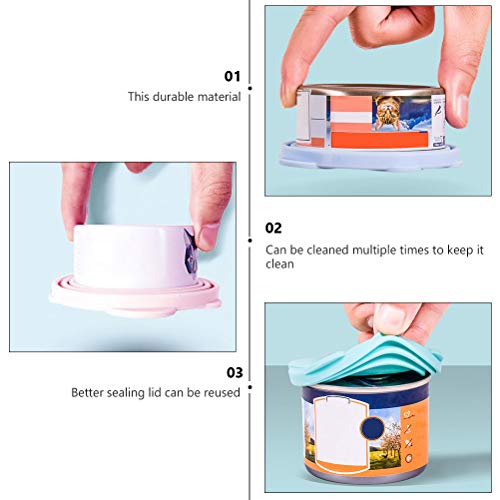 01
This durable material

02
Can be cleaned multiple times to keep it clean

03
Better sealing lid can be reused