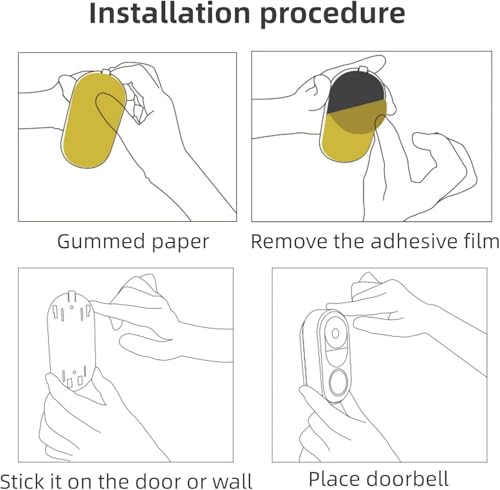 Installation procedure

Gummed paper

Remove the adhesive film

Stick it on the door or wall

Place doorbell