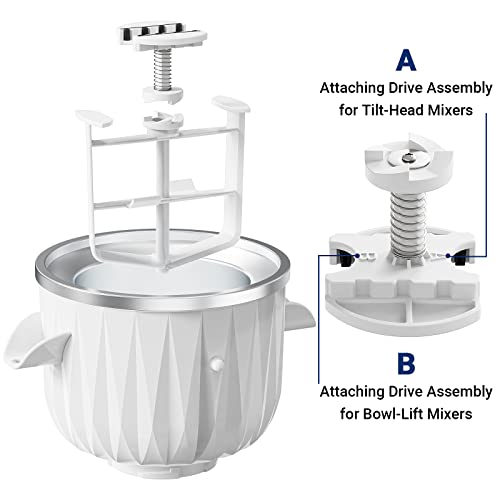 A
Attaching Drive Assembly for Tilt-Head Mixers

B
Attaching Drive Assembly for Bowl-Lift Mixers