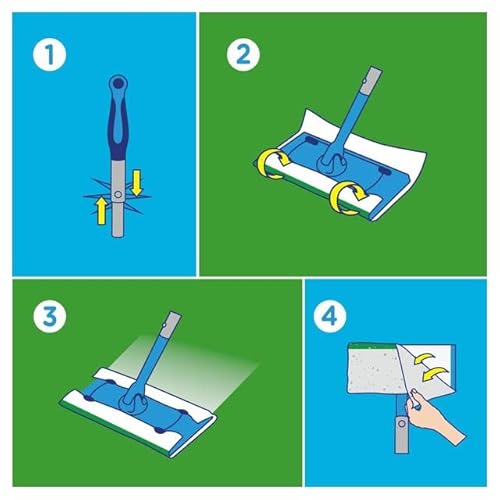 1

2

3

4