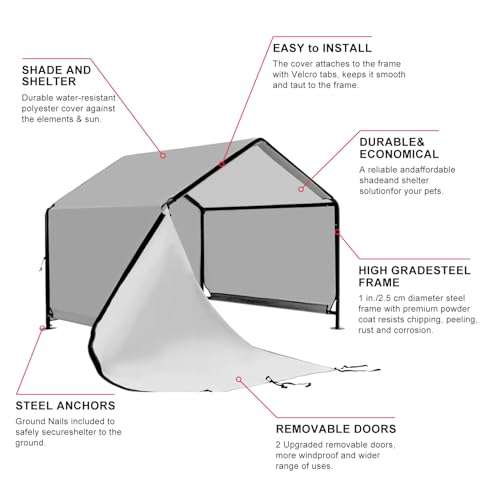 SHADE AND SHELTER
Durable water-resistant polyester cover against the elements & sun.

EASY to INSTALL
The cover attaches to the frame with Velcro tabs, keeps it smooth and taut to the frame.

DURABLE& ECONOMICAL
A reliable andaffordable shadeand shelter solutionfor your pets.

HIGH GRADESTEEL FRAME
1 in./2.5 cm diameter steel frame with premium powder coat resists chipping, peeling, rust and corrosion.

STEEL ANCHORS
Ground Nails included to safely secureshelter to the ground.

REMOVABLE DOORS
2 Upgraded removable doors, more windproof and wider range of uses.