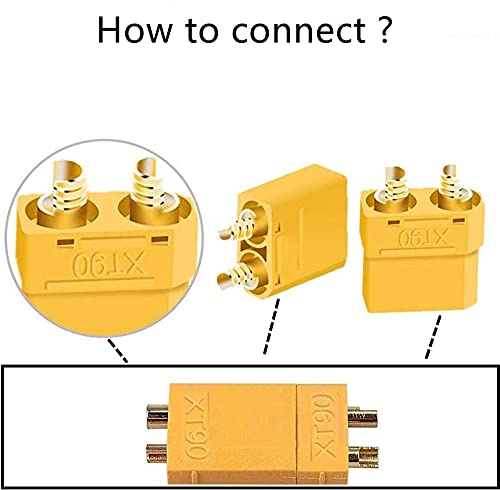 How to connect ?

XT90

XT90

XT90

XT90