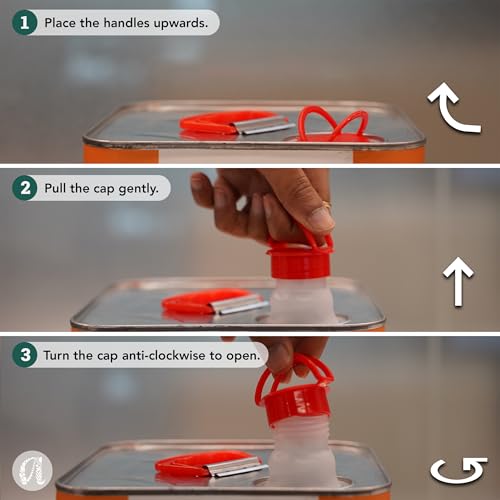 1 Place the handles upwards.

2 Pull the cap gently.

3 Turn the cap anti-clockwise to open.