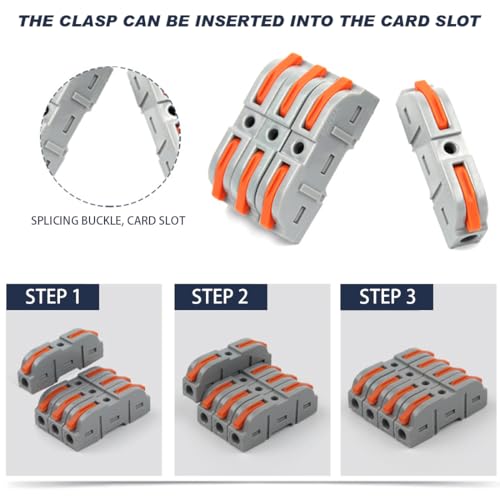 THE CLASP CAN BE INSERTED INTO THE CARD SLOT

SPLICING BUCKLE, CARD SLOT

STEP 1

STEP 2

STEP 3