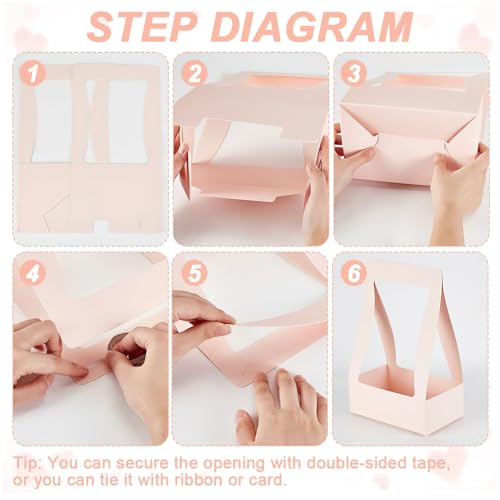 STEP DIAGRAM

1

2

3

4

5

6

Tip: You can secure the opening with double-sided tape, or you can tie it with ribbon or card.