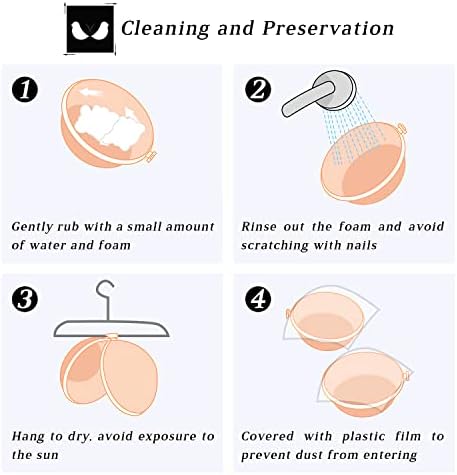 Cleaning and Preservation

1

Gently rub with a small amount of water and foam

2

Rinse out the foam and avoid scratching with nails

3

Hang to dry, avoid exposure to the sun

4

Covered with plastic film to prevent dust from entering