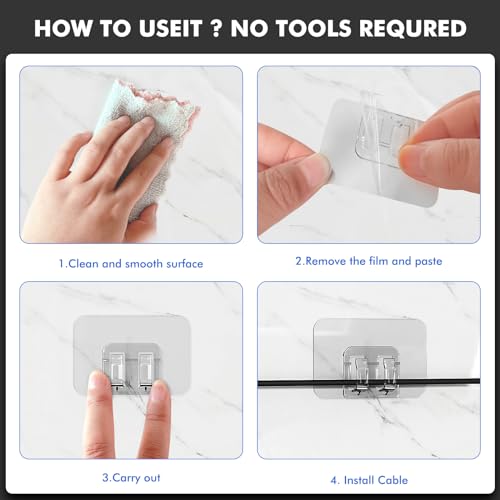 HOW TO USEIT ? NO TOOLS REQURED

1.Clean and smooth surface

2.Remove the film and paste

3.Carry out

4. Install Cable