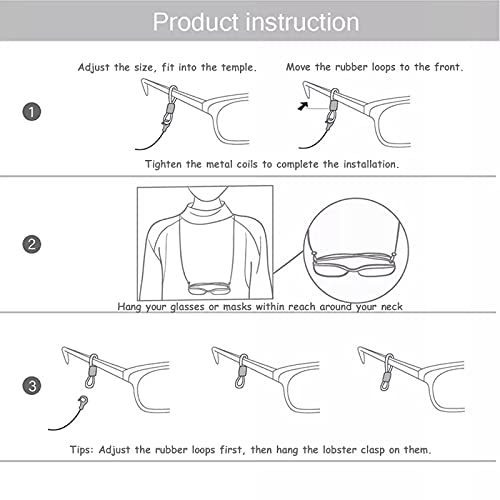 Product instruction

1

Adjust the size, fit into the temple.

Move the rubber loops to the front.

Tighten the metal coils to complete the installation.

2

Hang your glasses or masks within reach around your neck

3

Tips: Adjust the rubber loops first, then hang the lobster clasp on them.