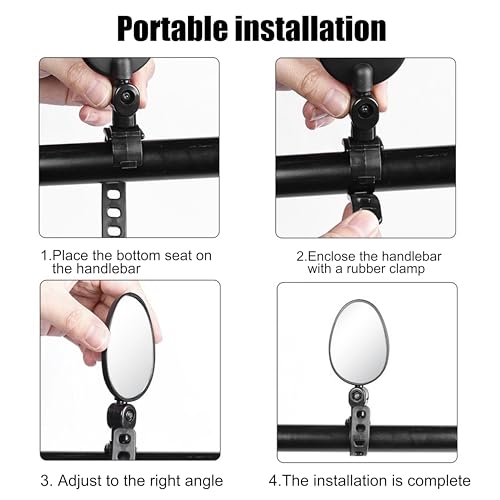 Portable installation

1.Place the bottom seat on the handlebar

2.Enclose the handlebar with a rubber clamp

3. Adjust to the right angle

4.The installation is complete