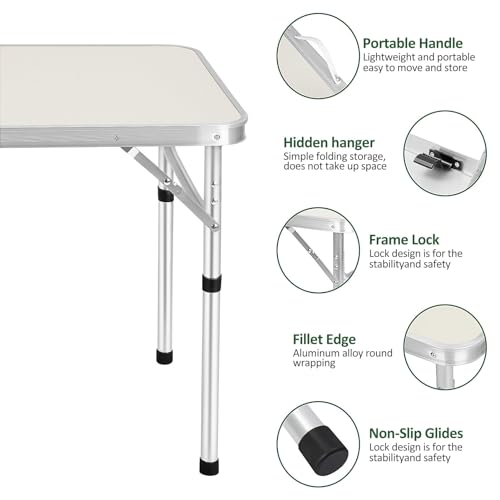 Portable Handle
Lightweight and portable easy to move and store

Hidden hanger
Simple folding storage, does not take up space

Frame Lock
Lock design is for the stabilityand safety

Fillet Edge
Aluminum alloy round wrapping

Non-Slip Glides
Lock design is for the stabilityand safety