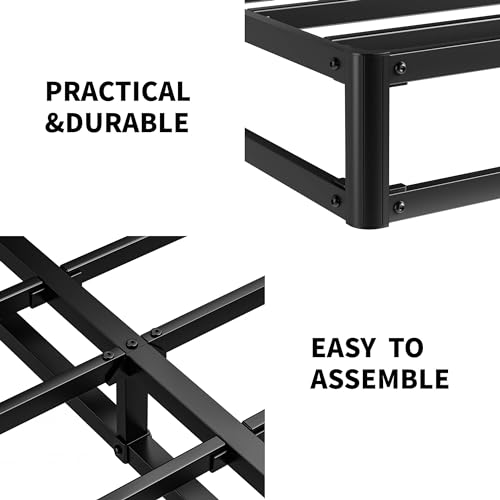 PRACTICAL &DURABLE

EASY TO ASSEMBLE