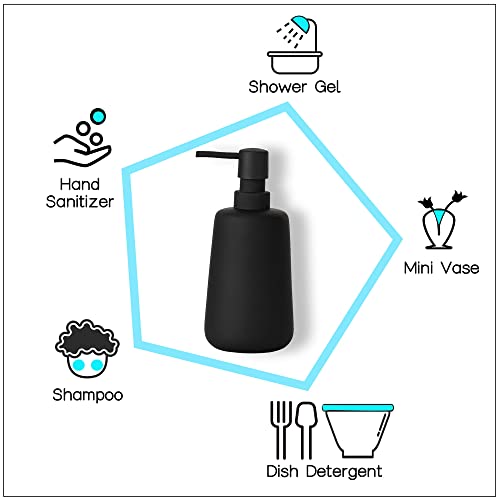 Shower Gel

Hand Sanitizer

Mini Vase

Shampoo

Dish Detergent