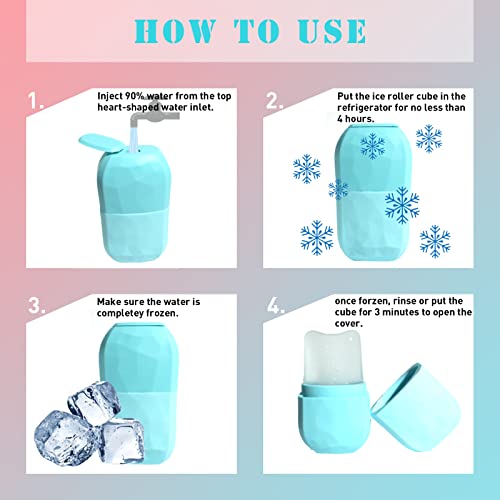 HOW TO USE

1. Inject 90% water from the top heart-shaped water inlet.

2. Put the ice roller cube in the refrigerator for no less than 4 hours.

3. Make sure the water is completey frozen.

4. once forzen, rinse or put the cube for 3 minutes to open the cover.