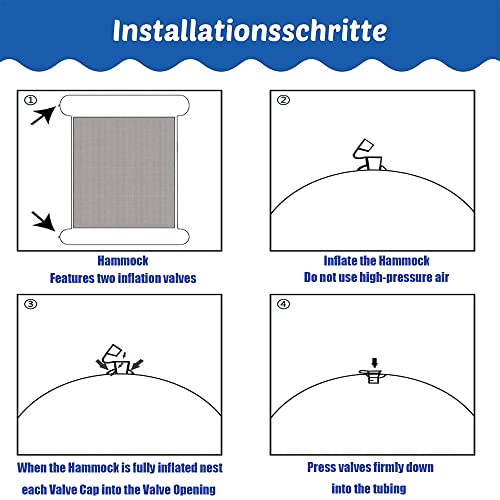 Installationsschritte

①

Hammock
Features two inflation valves

②

Inflate the Hammock
Do not use high-pressure air

③

When the Hammock is fully inflated nest each Valve Cap into the Valve Opening

④

Press valves firmly down into the tubing