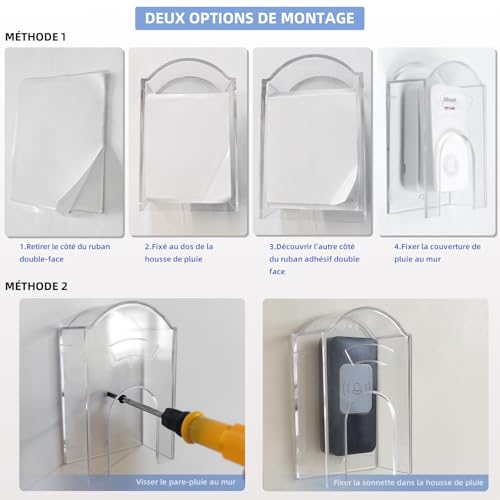 DEUX OPTIONS DE MONTAGE

MÉTHODE 1

1.Retirer le côté du ruban double-face

2.Fixé au dos de la housse de pluie

3.Découvrir l'autre côté du ruban adhésif double face

4.Fixer la couverture de pluie au mur

MÉTHODE 2

Visser le pare-pluie au mur

Fixer la sonnette dans la housse de pluie