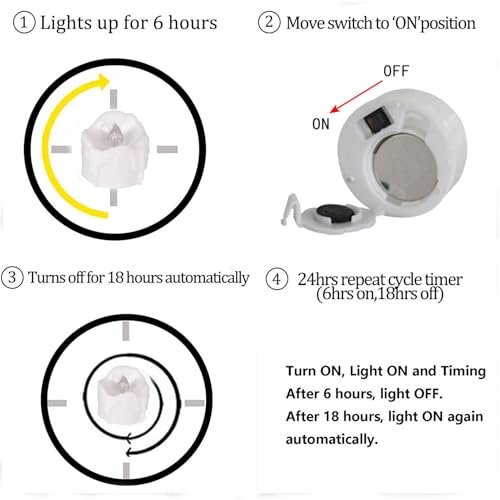 ① Lights up for 6 hours

② Move switch to 'ON'position

OFF

ON

③ Turns off for 18 hours automatically

④ 24hrs repeat cycle timer (6hrs on,18hrs off)

Turn ON, Light ON and Timing
After 6 hours, light OFF.
After 18 hours, light ON again automatically.