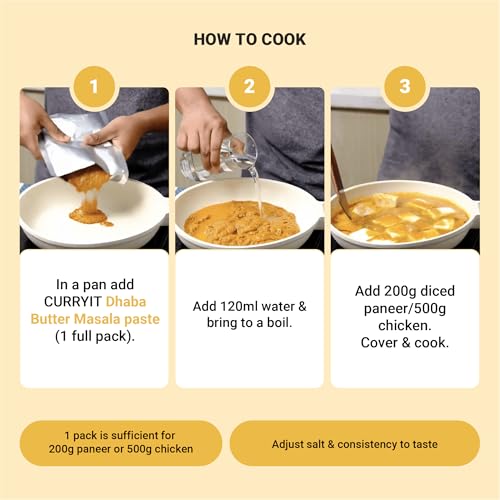 HOW TO COOK

1

In a pan add CURRYIT Dhaba Butter Masala paste (1 full pack).

2

Add 120ml water & bring to a boil.

3

Add 200g diced paneer/500g chicken. Cover & cook.

1 pack is sufficient for 200g paneer or 500g chicken

Adjust salt & consistency to taste