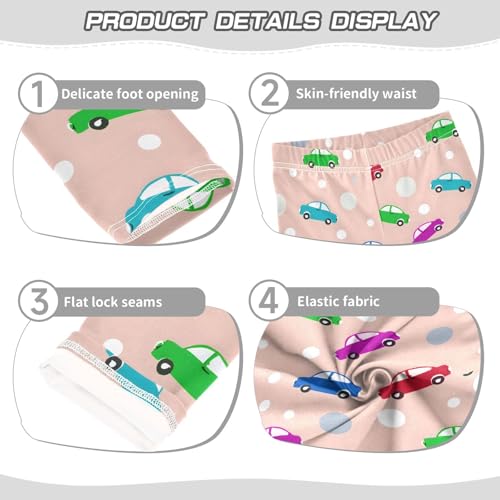 PRODUCT DETAILS DISPLAY

1 Delicate foot opening

2 Skin-friendly waist

3 Flat lock seams

4 Elastic fabric