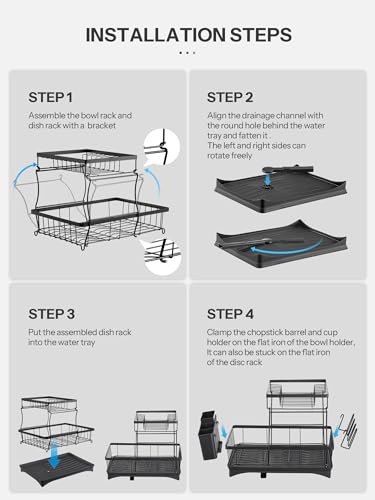 INSTALLATION STEPS

STEP 1

Assemble the bowl rack and dish rack with a bracket

STEP 2

Align the drainage channel with the round hole behind the water tray and fatten it .
The left and right sides can rotate freely

STEP 3

Put the assembled dish rack into the water tray

STEP 4

Clamp the chopstick barrel and cup holder on the flat iron of the bowl holder, It can also be stuck on the flat iron of the disc rack