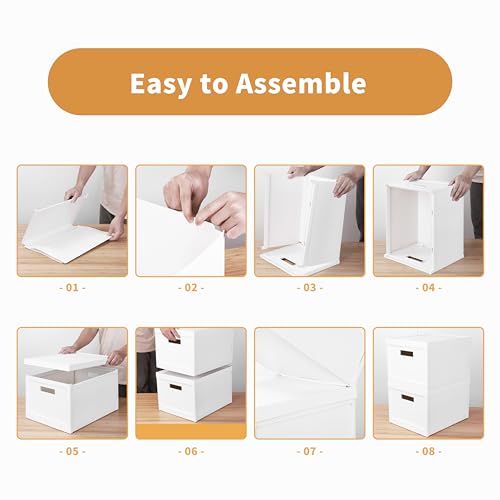 Easy to Assemble

- 01 -

- 02 -

- 03 -

- 04 -

- 05 -

- 06 -

- 07 -

- 08 -