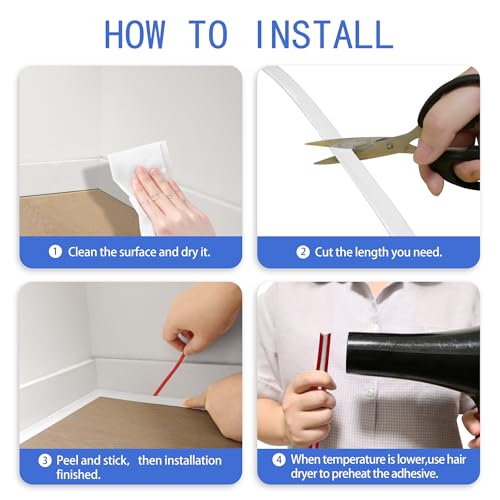 HOW TO INSTALL

1 Clean the surface and dry it.

2 Cut the length you need.

3 Peel and stick,  then installation finished.

4 When temperature is lower,use hair dryer to preheat the adhesive.