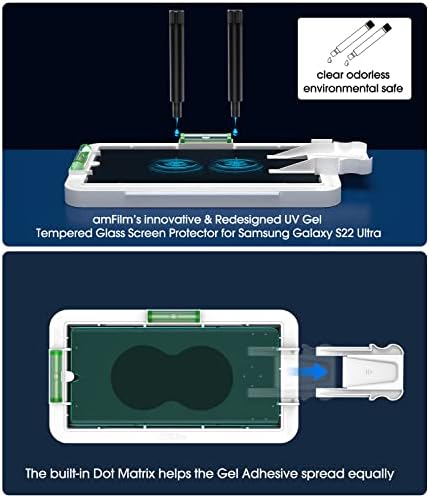 clear odorless environmental safe

amFilm's innovative & Redesigned UV Gel Tempered Glass Screen Protector for Samsung Galaxy S22 Ultra

The built-in Dot Matrix helps the Gel Adhesive spread equally