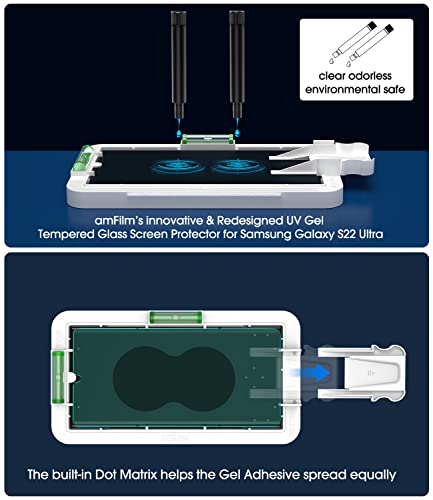 clear odorless
environmental safe

amFilm's innovative & Redesigned UV Gel
Tempered Glass Screen Protector for Samsung Galaxy S22 Ultra

The built-in Dot Matrix helps the Gel Adhesive spread equally