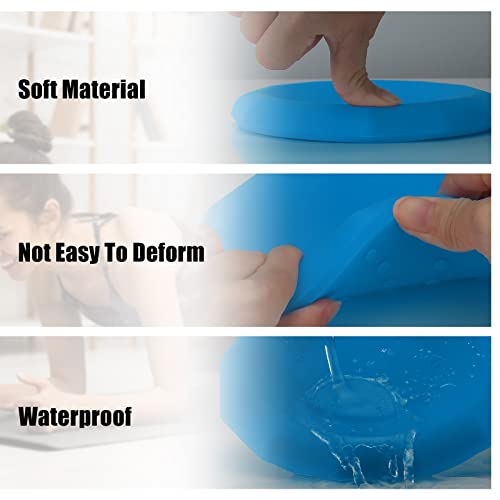 Soft Material

Not Easy To Deform

Waterproof