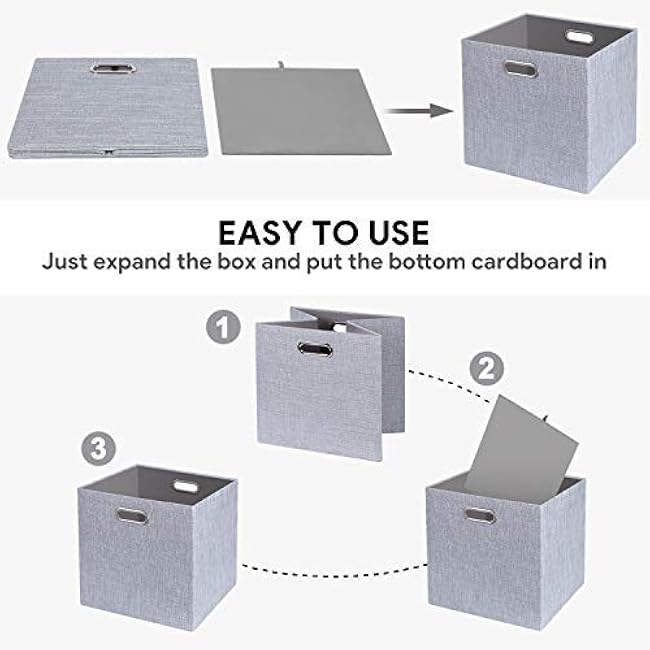 EASY TO USE
Just expand the box and put the bottom cardboard in

1

2

3