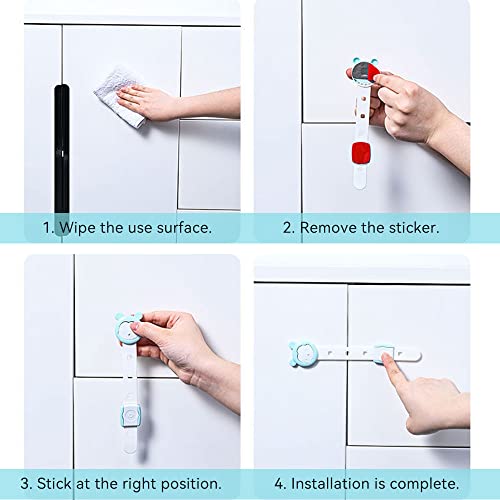 1. Wipe the use surface.

2. Remove the sticker.

3. Stick at the right position.

4. Installation is complete.