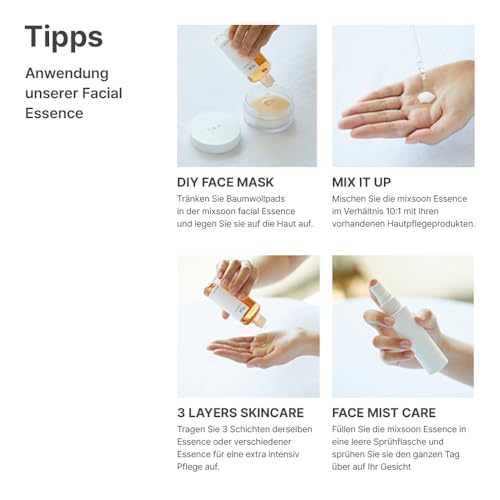 Tipps

Anwendung unserer Facial Essence

DIY FACE MASK

Tränken Sie Baumwollpads in der mixsoon facial Essence und legen Sie sie auf die Haut auf.

MIX IT UP

Mischen Sie die mixsoon Essence im Verhältnis 10:1 mit Ihren vorhandenen Hautpflegeprodukten.

3 LAYERS SKINCARE

Tragen Sie 3 Schichten derselben Essence oder verschiedener Essence für eine extra intensiv Pflege auf.

FACE MIST CARE

Füllen Sie die mixsoon Essence in eine leere Sprühflasche und sprühen Sie sie den ganzen Tag über auf Ihr Gesicht