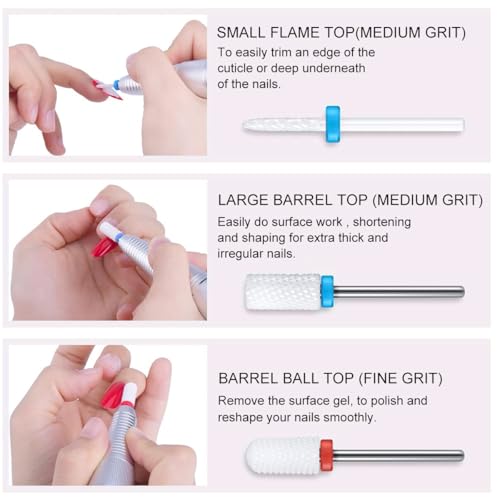 SMALL FLAME TOP(MEDIUM GRIT)
To easily trim an edge of the cuticle or deep underneath of the nails.

LARGE BARREL TOP (MEDIUM GRIT)
Easily do surface work , shortening and shaping for extra thick and irregular nails.

BARREL BALL TOP (FINE GRIT)
Remove the surface gel, to polish and reshape your nails smoothly.