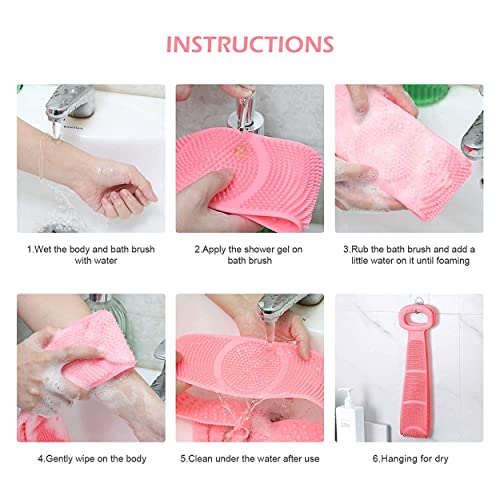 INSTRUCTIONS

1.Wet the body and bath brush with water

2.Apply the shower gel on bath brush

3.Rub the bath brush and add a little water on it until foaming

4.Gently wipe on the body

5.Clean under the water after use

6.Hanging for dry