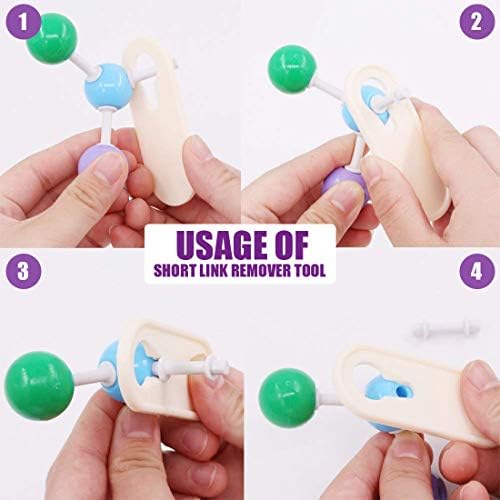 1

2

USAGE OF
SHORT LINK REMOVER TOOL

3

4