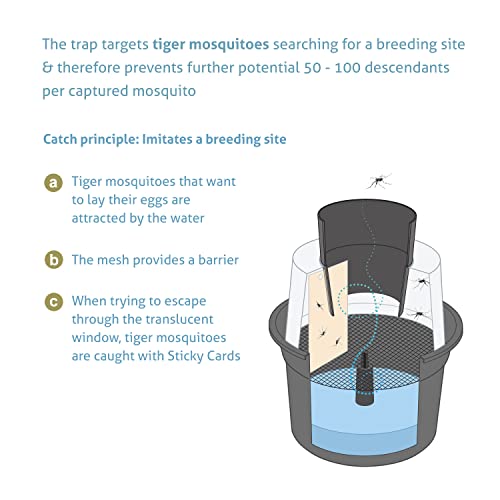 The trap targets tiger mosquitoes searching for a breeding site & therefore prevents further potential 50 - 100 descendants per captured mosquito

Catch principle: Imitates a breeding site

a Tiger mosquitoes that want to lay their eggs are attracted by the water

b The mesh provides a barrier

c When trying to escape through the translucent window, tiger mosquitoes are caught with Sticky Cards