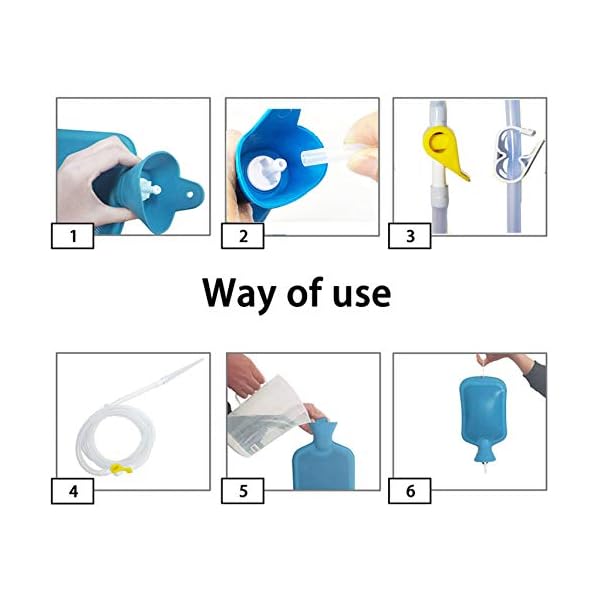 1

2

3

Way of use

4

5

6