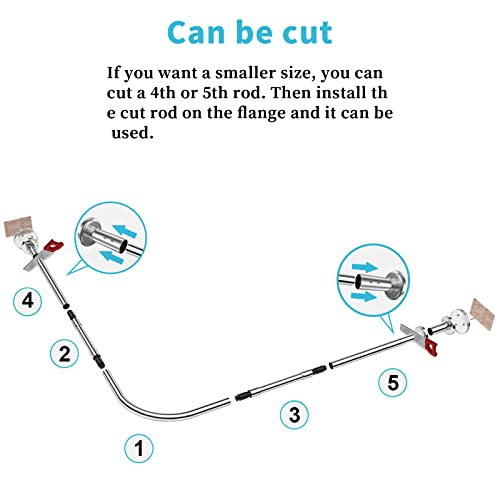 Can be cut

If you want a smaller size, you can cut a 4th or 5th rod. Then install th e cut rod on the flange and it can be used.

4

2

1

3

5