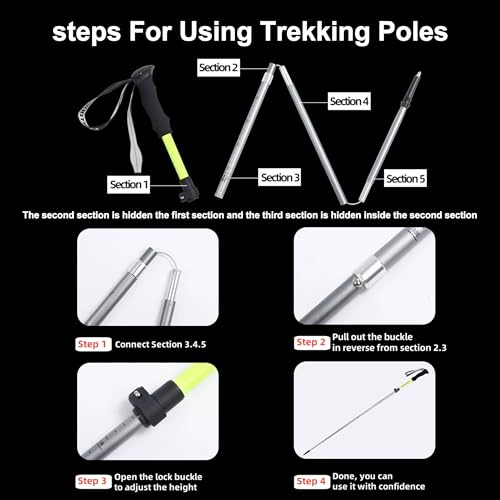 steps For Using Trekking Poles

Section 2

Section 4

Section 1

Section 3

Section 5

The second section is hidden the first section and the third section is hidden inside the second section

Step 1 Connect Section 3.4.5

Step 2 Pull out the buckle in reverse from section 2.3

Step 3 Open the lock buckle to adjust the height

Step 4 Done, you can use it with confidence